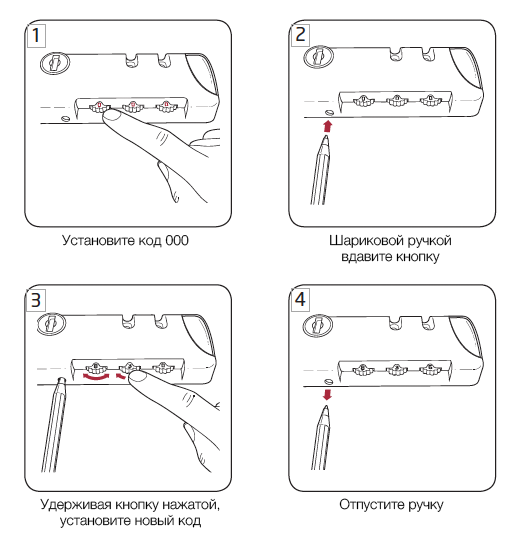 1

Установите код 000

2

Шариковой ручкой вдавите кнопку

3

Удерживая кнопку нажатой, установите новый код

4

Отпустите ручку