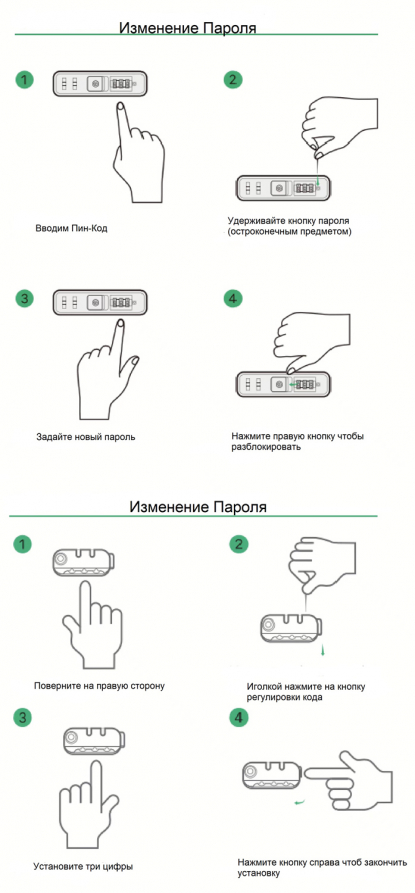 Изменение Пароля

1

Вводим Пин-Код

2

Удерживайте кнопку пароля (остроконечным предметом)

3

Задайте новый пароль

4

Нажмите правую кнопку чтобы разблокировать

Изменение Пароля

1

Поверните на правую сторону

2

Иголкой нажмите на кнопку регулировки кода

3

Установите три цифры

4

Нажмите кнопку справа чтоб закончить установку